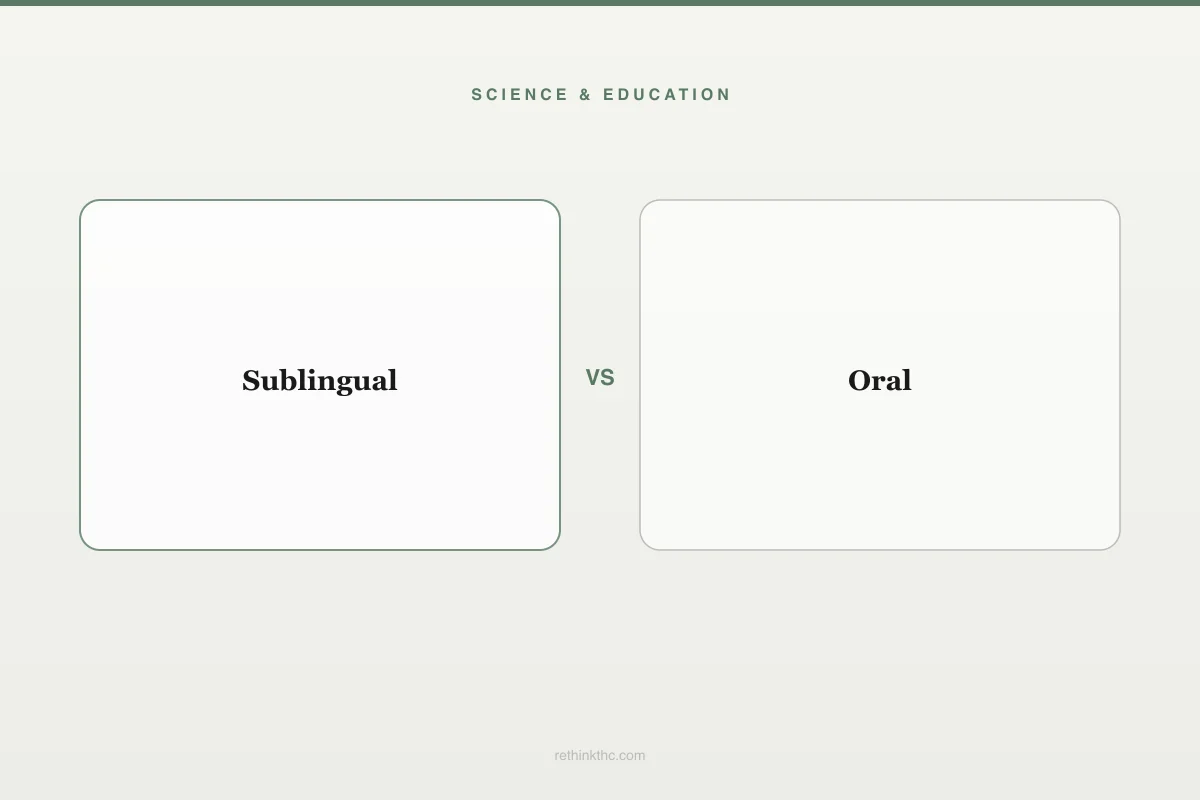 SCIENCE & EDUCATION

Sublingual

VS

Oral

rethinkthc.com